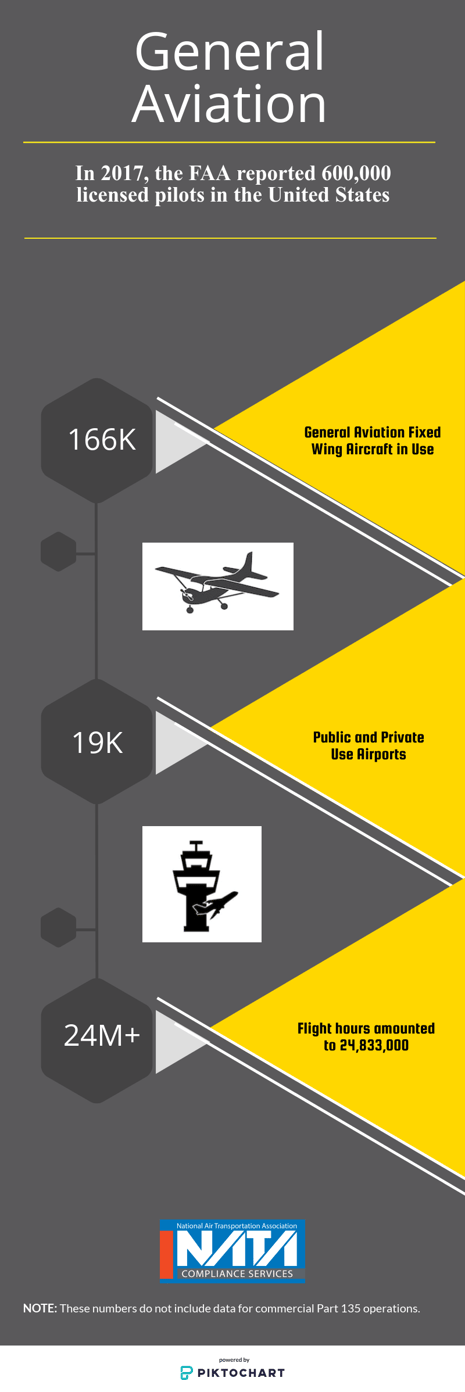 General Aviation

In 2017, the FAA reported 600,000 licensed pilots in the United States

166K

General Aviation Fixed Wing Aircraft in Use

19K

Public and Private Use Airports

24M+

Flight hours amounted to 24,833,000

National Air Transportation Association
NATA
COMPLIANCE SERVICES

NOTE: These numbers do not include data for commercial Part 135 operations.

powered by
PIKTOCHART